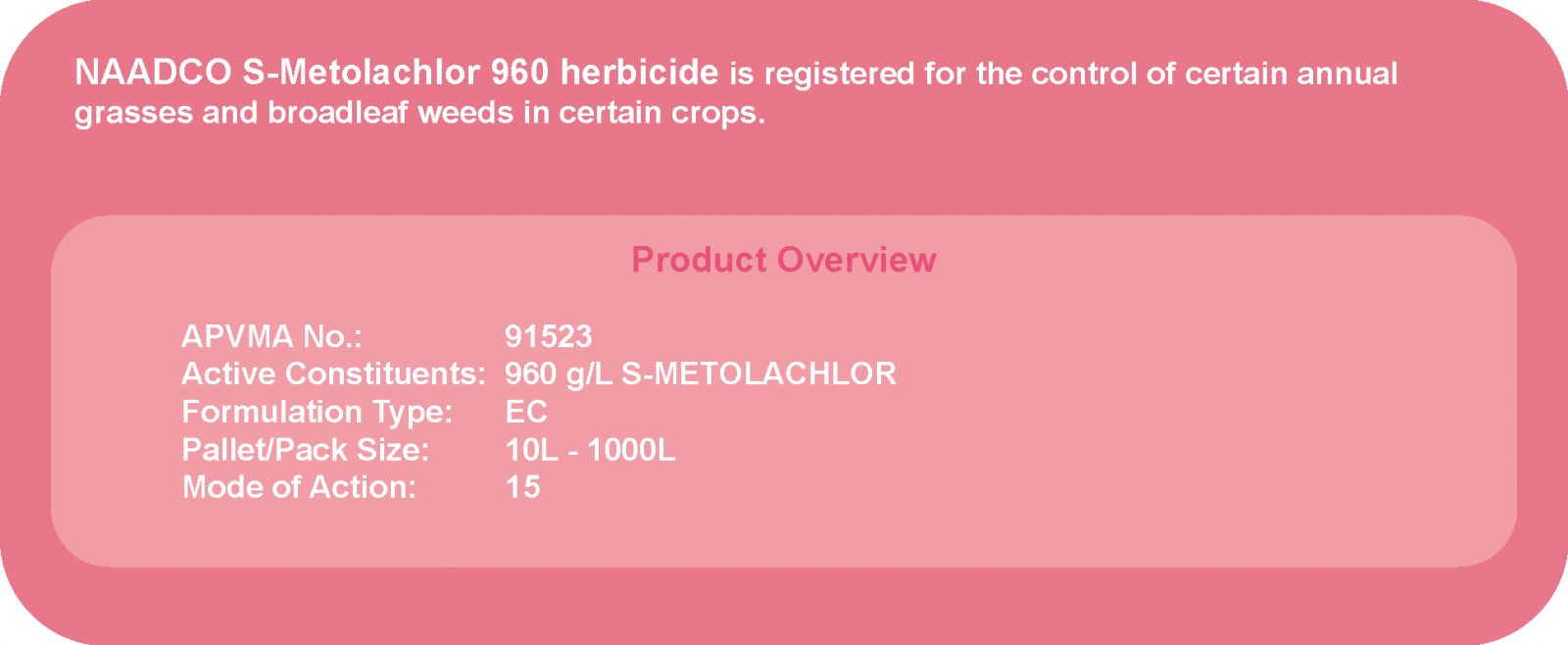 NAADCO S-Metolachlor 960 herbicide is registered for the control of certain annual grasses and broadleaf weeds in certain crops.

Product Overview

APVMA No.: 91523
Active Constituents: 960 g/L S-METOLACHLOR
Formulation Type: EC
Pallet/Pack Size: 10L - 1000L
Mode of Action: 15